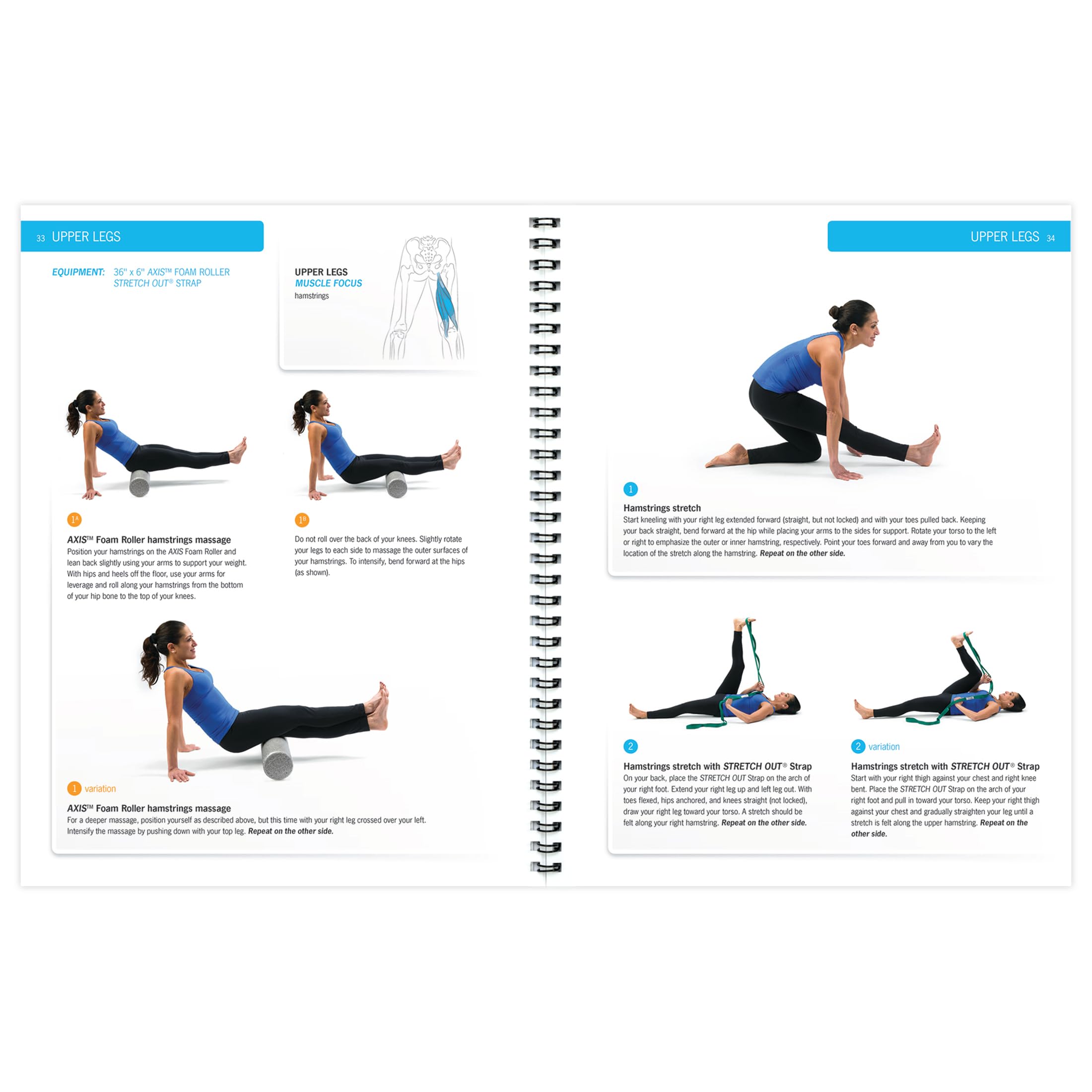 33 UPPER LEGS

EQUIPMENT: 36" x 6" AXIS™ FOAM ROLLER
STRETCH OUT® STRAP

UPPER LEGS
MUSCLE FOCUS
hamstrings

1A

AXIS™ Foam Roller hamstrings massage
Position your hamstrings on the AXIS Foam Roller and lean back slightly using your arms to support your weight. With hips and heels off the floor, use your arms for leverage and roll along your hamstrings from the bottom of your hip bone to the top of your knees.

1B

Do not roll over the back of your knees. Slightly rotate your legs to each side to massage the outer surfaces of your hamstrings. To intensify, bend forward at the hips (as shown).

1 variation

AXIS™ Foam Roller hamstrings massage
For a deeper massage, position yourself as described above, but this time with your right leg crossed over your left. Intensify the massage by pushing down with your top leg. Repeat on the other side.

UPPER LEGS 34

1

Hamstrings stretch
Start kneeling with your right leg extended forward (straight, but not locked) and with your toes pulled back. Keeping your back straight, bend forward at the hip while placing your arms to the sides for support. Rotate your torso to the left or right to emphasize the outer or inner hamstring, respectively. Point your toes forward and away from you to vary the location of the stretch along the hamstring. Repeat on the other side.

2

Hamstrings stretch with STRETCH OUT® Strap
On your back, place the STRETCH OUT Strap on the arch of your right foot. Extend your right leg up and left leg out. With toes flexed, hips anchored, and knees straight (not locked), draw your right leg toward your torso. A stretch should be felt along your right hamstring. Repeat on the other side.

2 variation

Hamstrings stretch with STRETCH OUT® Strap
Start with your right thigh against your chest and right knee bent. Place the STRETCH OUT Strap on the arch of your right foot and pull in toward your torso. Keep your right thigh against your chest and gradually straighten your leg until a stretch is felt along the upper hamstring. Repeat on the other side.