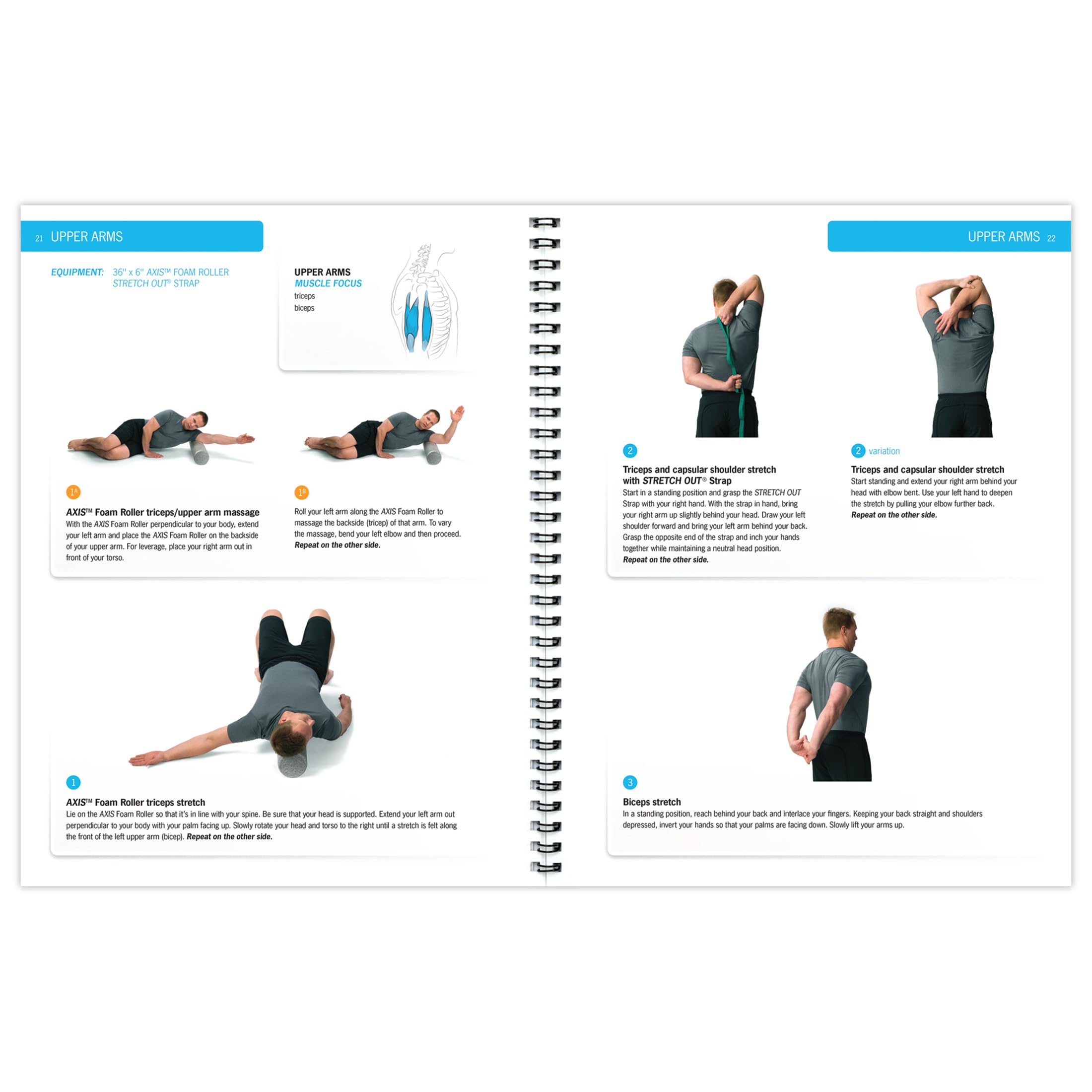 21 UPPER ARMS

EQUIPMENT: 36" x 6" AXIS™ FOAM ROLLER
STRETCH OUT® STRAP

UPPER ARMS
MUSCLE FOCUS
triceps
biceps

1A

AXIS™ Foam Roller triceps/upper arm massage
With the AXIS Foam Roller perpendicular to your body, extend your left arm and place the AXIS Foam Roller on the backside of your upper arm. For leverage, place your right arm out in front of your torso.

1B

Roll your left arm along the AXIS Foam Roller to massage the backside (tricep) of that arm. To vary the massage, bend your left elbow and then proceed. Repeat on the other side.

1

AXIS™ Foam Roller triceps stretch
Lie on the AXIS Foam Roller so that it's in line with your spine. Be sure that your head is supported. Extend your left arm out perpendicular to your body with your palm facing up. Slowly rotate your head and torso to the right until a stretch is felt along the front of the left upper arm (bicep). Repeat on the other side.

UPPER ARMS 22

2

Triceps and capsular shoulder stretch with STRETCH OUT® Strap
Start in a standing position and grasp the STRETCH OUT Strap with your right hand. With the strap in hand, bring your right arm up slightly behind your head. Draw your left shoulder forward and bring your left arm behind your back. Grasp the opposite end of the strap and inch your hands together while maintaining a neutral head position.
Repeat on the other side.

2 variation

Triceps and capsular shoulder stretch
Start standing and extend your right arm behind your head with elbow bent. Use your left hand to deepen the stretch by pulling your elbow further back.
Repeat on the other side.

3

Biceps stretch
In a standing position, reach behind your back and interlace your fingers. Keeping your back straight and shoulders depressed, invert your hands so that your palms are facing down. Slowly lift your arms up.