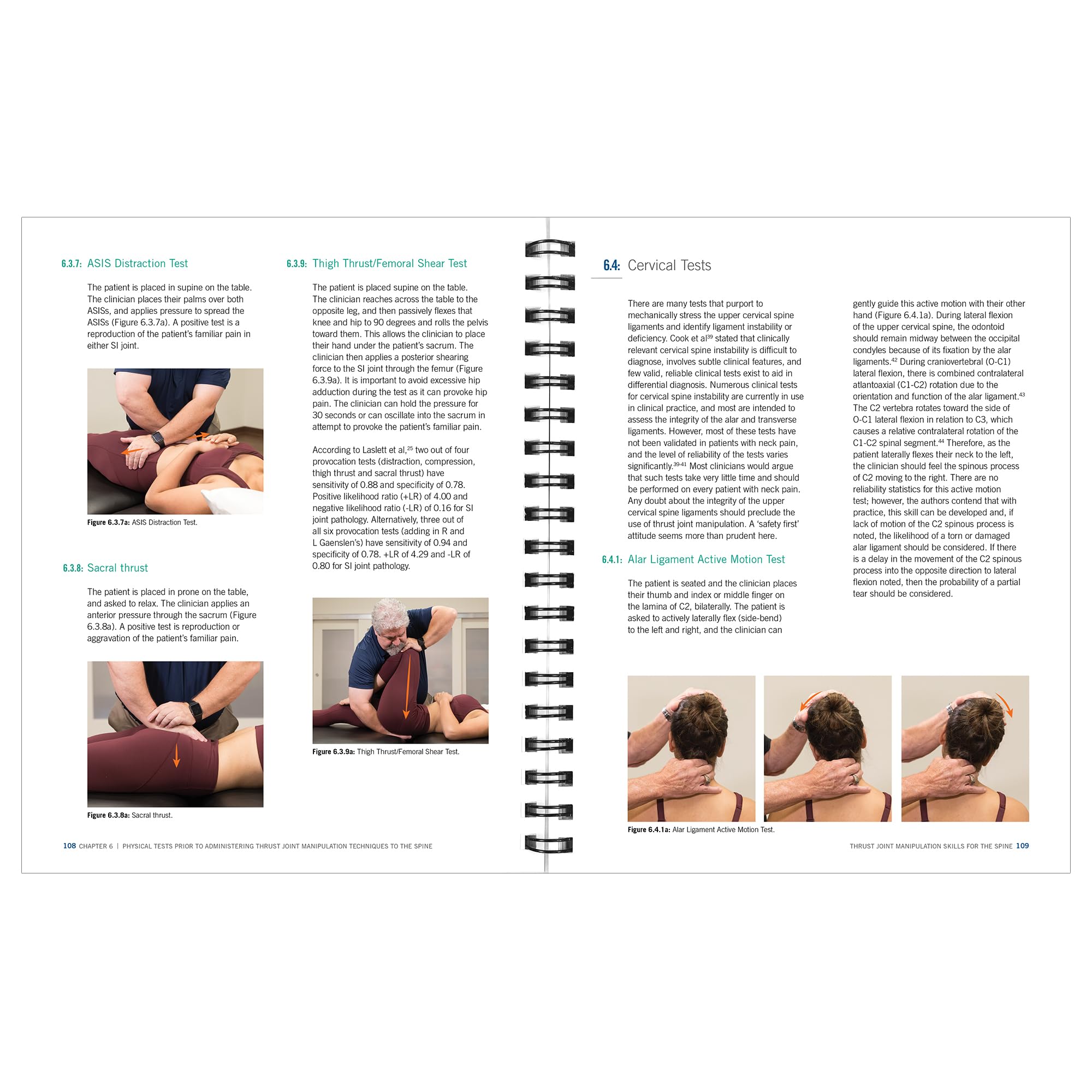 6.3.7: ASIS Distraction Test

The patient is placed in supine on the table. The clinician places their palms over both ASISs, and applies pressure to spread the ASISs (Figure 6.3.7a). A positive test is a reproduction of the patient's familiar pain in either SI joint.

Figure 6.3.7a: ASIS Distraction Test.

6.3.8: Sacral thrust

The patient is placed in prone on the table, and asked to relax. The clinician applies an anterior pressure through the sacrum (Figure 6.3.8a). A positive test is reproduction or aggravation of the patient's familiar pain.

Figure 6.3.8a: Sacral thrust.

6.3.9: Thigh Thrust/Femoral Shear Test

The patient is placed supine on the table. The clinician reaches across the table to the opposite leg, and then passively flexes that knee and hip to 90 degrees and rolls the pelvis toward them. This allows the clinician to place their hand under the patient's sacrum. The clinician then applies a posterior shearing force to the SI joint through the femur (Figure 6.3.9a). It is important to avoid excessive hip adduction during the test as it can provoke hip pain. The clinician can hold the pressure for 30 seconds or can oscillate into the sacrum in attempt to provoke the patient's familiar pain.

According to Laslett et al,$^{25}$ two out of four provocation tests (distraction, compression, thigh thrust and sacral thrust) have sensitivity of 0.88 and specificity of 0.78. Positive likelihood ratio (+LR) of 4.00 and negative likelihood ratio (-LR) of 0.16 for SI joint pathology. Alternatively, three out of all six provocation tests (adding in R and L Gaenslen's) have sensitivity of 0.94 and specificity of 0.78. +LR of 4.29 and -LR of 0.80 for SI joint pathology.

Figure 6.3.9a: Thigh Thrust/Femoral Shear Test.

108 CHAPTER 6 | PHYSICAL TESTS PRIOR TO ADMINISTERING THRUST JOINT MANIPULATION TECHNIQUES TO THE SPINE

6.4: Cervical Tests

There are many tests that purport to mechanically stress the upper cervical spine ligaments and identify ligament instability or deficiency. Cook et al$^{39}$ stated that clinically relevant cervical spine instability is difficult to diagnose, involves subtle clinical features, and few valid, reliable clinical tests exist to aid in differential diagnosis. Numerous clinical tests for cervical spine instability are currently in use in clinical practice, and most are intended to assess the integrity of the alar and transverse ligaments. However, most of these tests have not been validated in patients with neck pain, and the level of reliability of the tests varies significantly.$^{39-41}$ Most clinicians would argue that such tests take very little time and should be performed on every patient with neck pain. Any doubt about the integrity of the upper cervical spine ligaments should preclude the use of thrust joint manipulation. A 'safety first' attitude seems more than prudent here.

6.4.1: Alar Ligament Active Motion Test

The patient is seated and the clinician places their thumb and index or middle finger on the lamina of C2, bilaterally. The patient is asked to actively laterally flex (side-bend) to the left and right, and the clinician can gently guide this active motion with their other hand (Figure 6.4.1a). During lateral flexion of the upper cervical spine, the odontoid should remain midway between the occipital condyles because of its fixation by the alar ligaments.$^{42}$ During craniovertebral (O-C1) lateral flexion, there is combined contralateral atlantoaxial (C1-C2) rotation due to the orientation and function of the alar ligament.$^{43}$ The C2 vertebra rotates toward the side of O-C1 lateral flexion in relation to C3, which causes a relative contralateral rotation of the C1-C2 spinal segment.$^{44}$ Therefore, as the patient laterally flexes their neck to the left, the clinician should feel the spinous process of C2 moving to the right. There are no reliability statistics for this active motion test; however, the authors contend that with practice, this skill can be developed and, if lack of motion of the C2 spinous process is noted, the likelihood of a torn or damaged alar ligament should be considered. If there is a delay in the movement of the C2 spinous process into the opposite direction to lateral flexion noted, then the probability of a partial tear should be considered.

Figure 6.4.1a: Alar Ligament Active Motion Test.

THRUST JOINT MANIPULATION SKILLS FOR THE SPINE 109